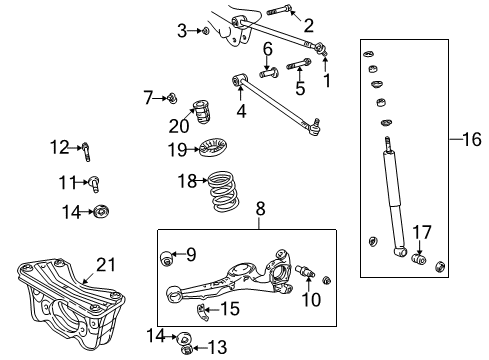 2
3
6
1
5
7
4
20
16
12
19
11
18
14
8
17
9
21
10
15
14
13