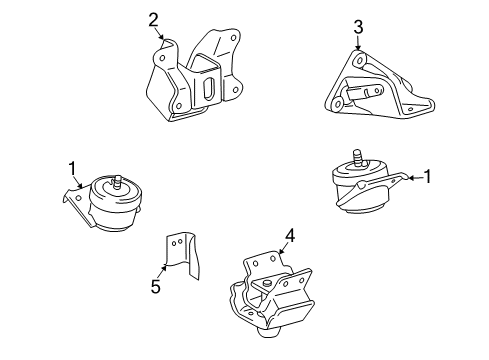 2
3
1
1
4
5