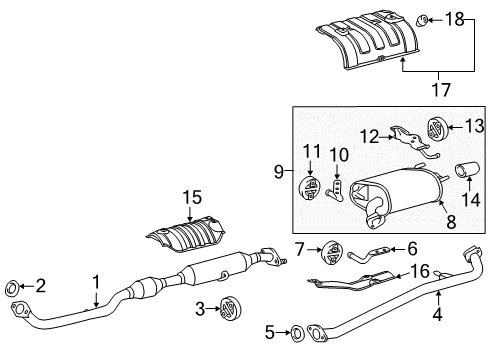 18
17
13
12
11
10
9
14
8
15
7
6
16
2
1
3
4
5