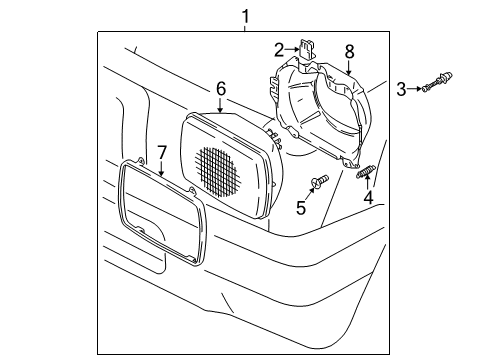 1
2
8
3
6
7
5
4