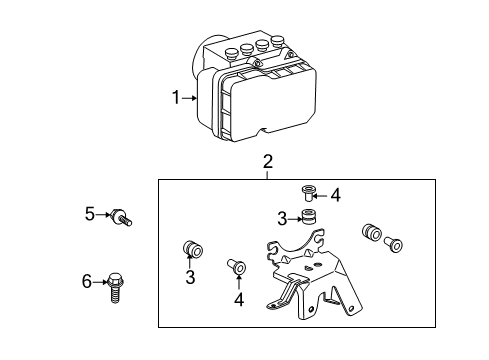 1
2
4
3
5
3
4
6