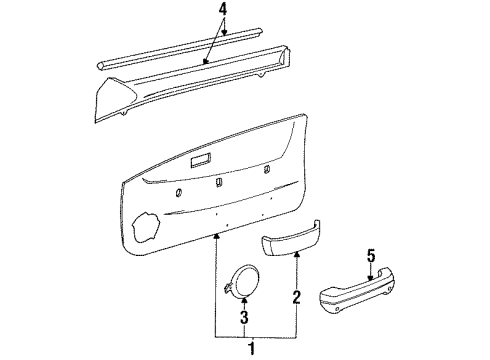 4
5
2
3
1