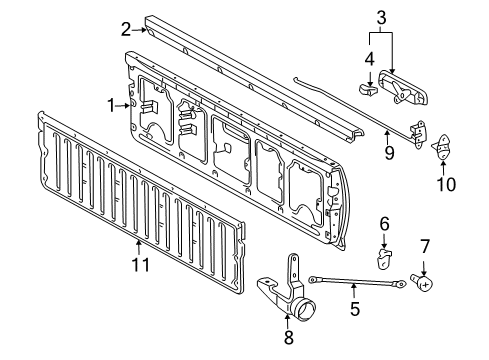 2
3
4
1
9
10
6
7
11
5
8