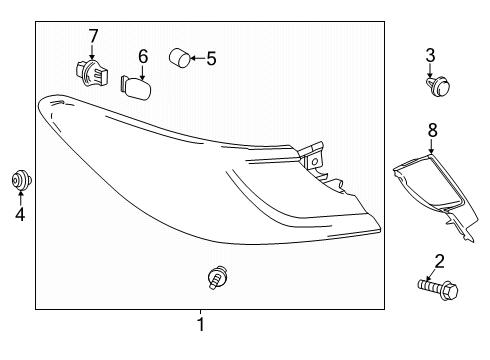 7
6
5
3
8
4
2
1