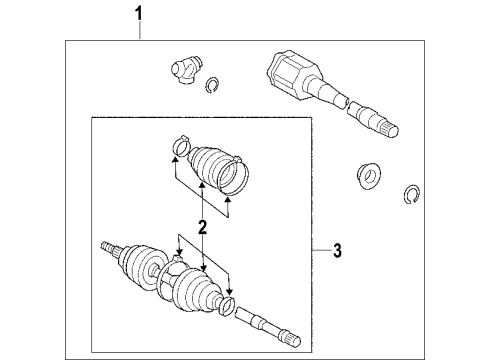 1

2

3