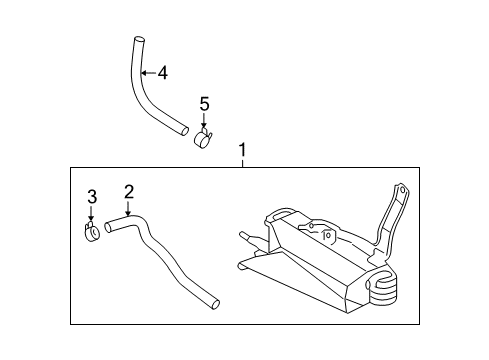 4
5
1
3
2