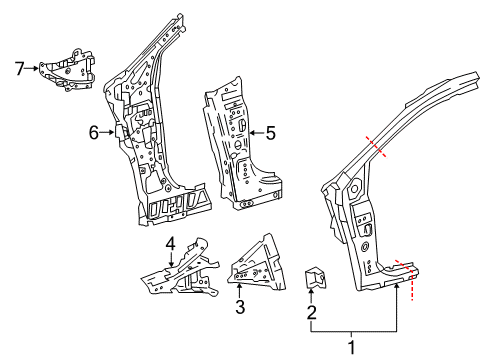 7
6
5
4
3
2
1