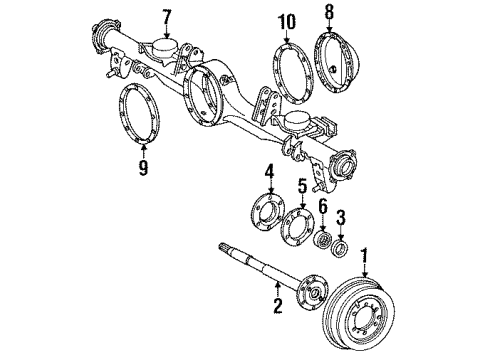 7
10
8
9
4
5
6
3
1
2