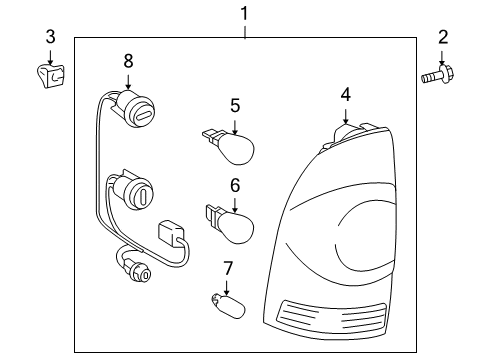 1
3
2
8
5
4
6
7