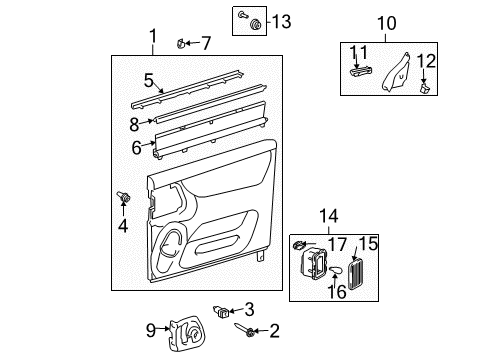 13
10
1
7
11
12
5
8
6
4
14
17
15
16
3
9
2