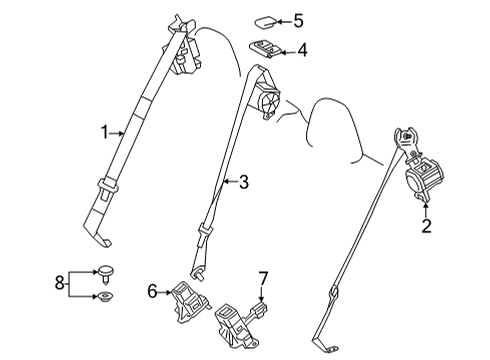 5
4
1
3
2
8
6
7