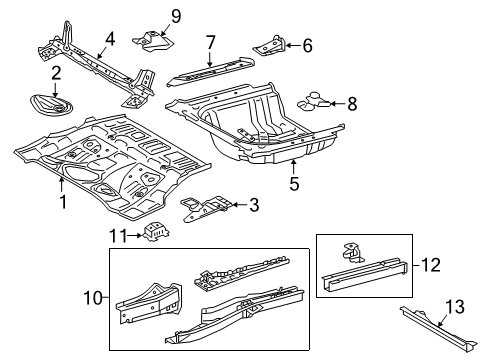 9
4
7
6
2
8
5
1
3
11
12
10
13