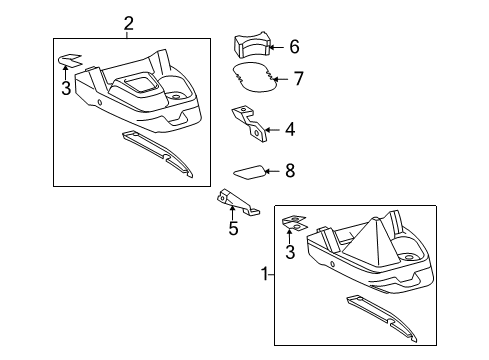 2
3
6
7
4
8
5
3
1