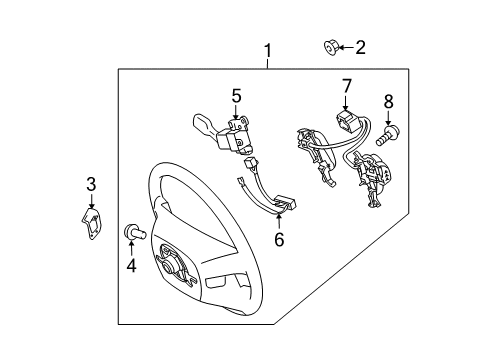 1
2
5
7
8
3
6
4