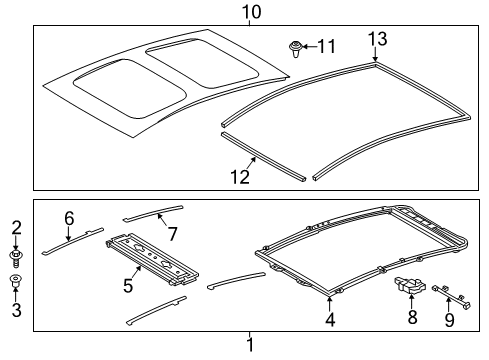 10
11
13
12
2
3
6
7
5
4
8
9
1