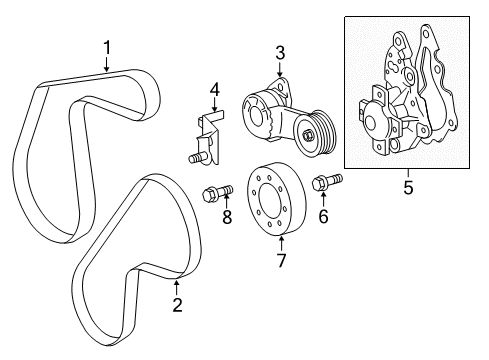 1
3
4
5
8
6
7
2