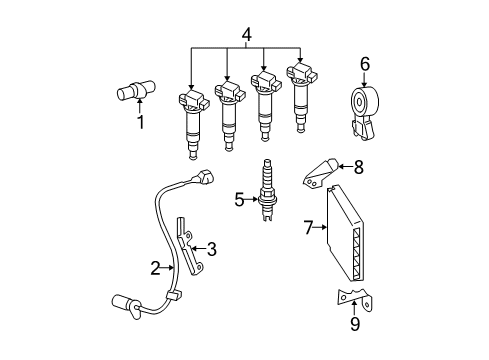 4
6
1
8
5
7
3
2
9