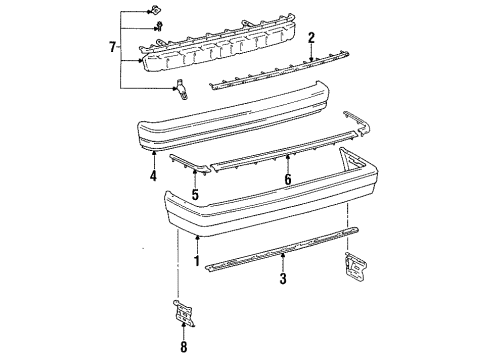 7
2
4
5
6
1
3
8