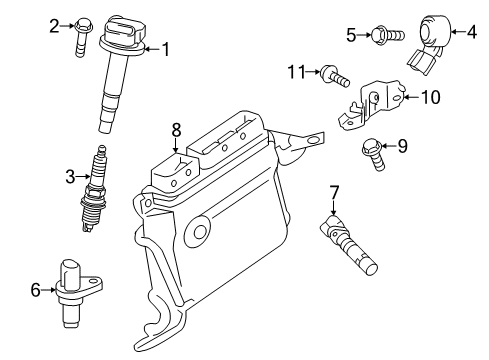 2
1
5
4
11
10
8
9
3
7
6