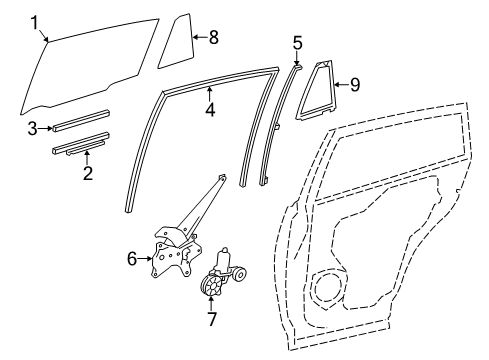 1
8
5
9
4
3
2
6
7