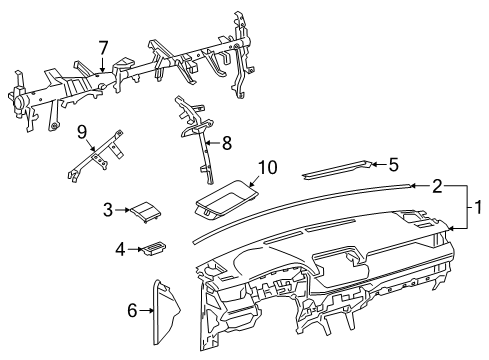 7
9
8
10
5
2
1
3
4
6