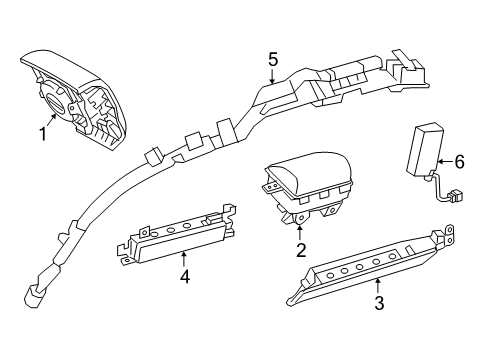 5
1
6
2
4
3