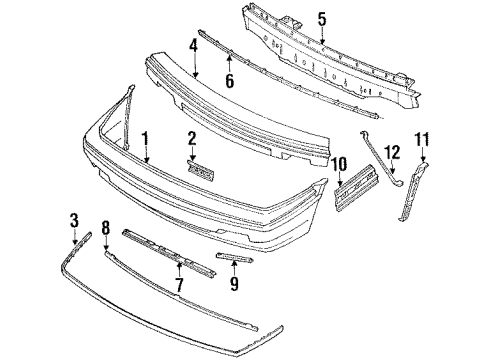 5
4
6
1
2
11
12
10
3
8
7
9