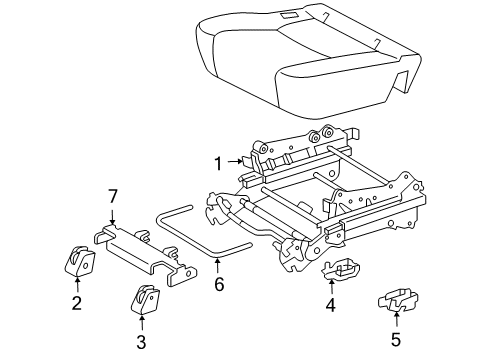 1
7
6
2
3
4
5