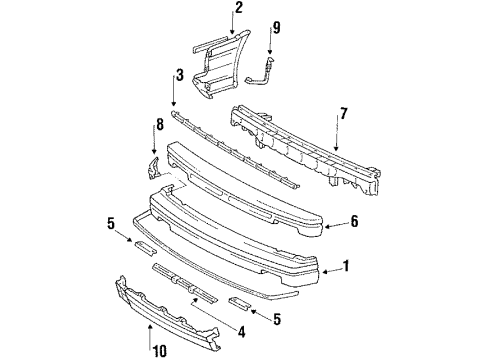 2
9
3
7
8
6
5
1
5
4
10