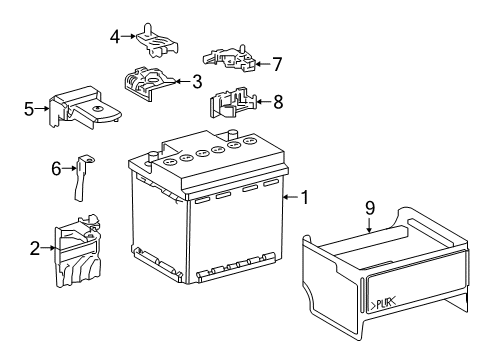 4
7
3
5
8
6
1
9
2
>PUR<