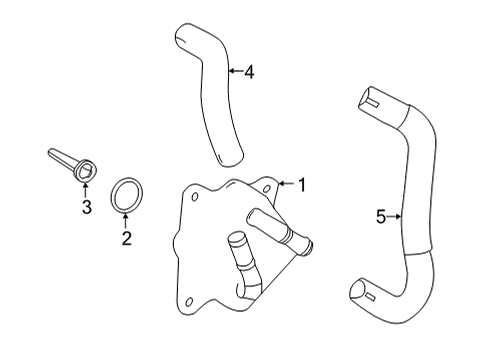 4
1
3
2
5