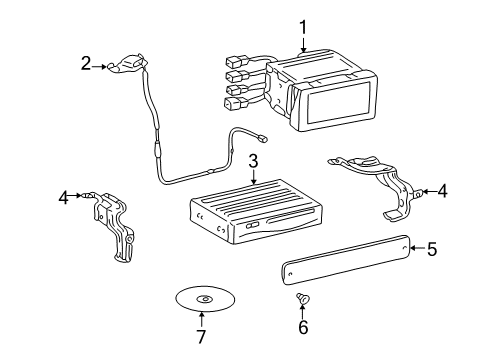 1
2
3
4
4
5
6
7