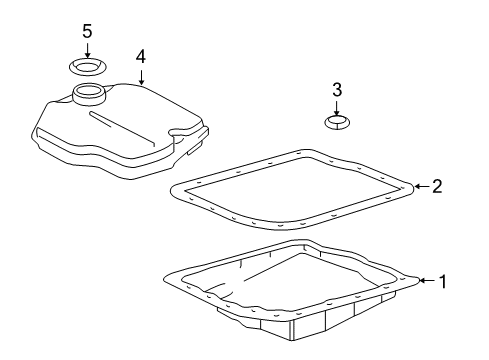 5
4
3
2
1