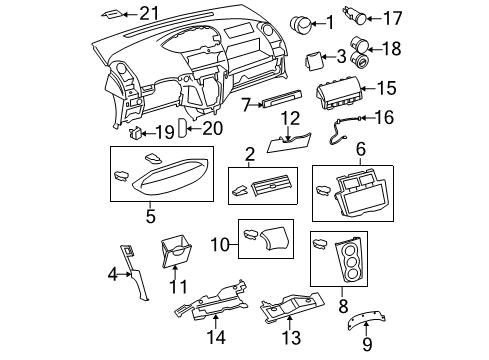 21
1
17
18
3
15
7
12
16
19
20
2
6
5
10
4
11
8
14
13
9