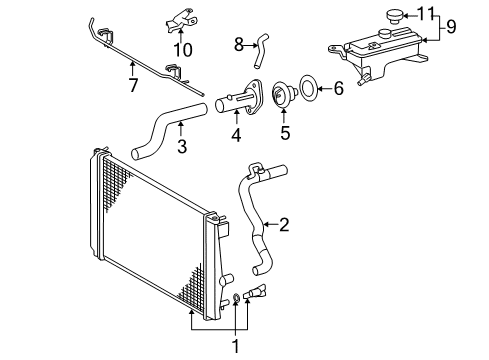 11
9
10
8
7
6
4
5
3
2
1