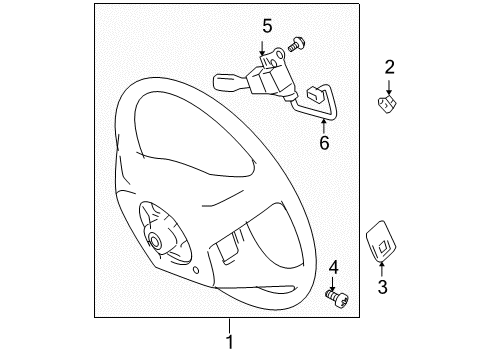 5
2
6
4
3
1