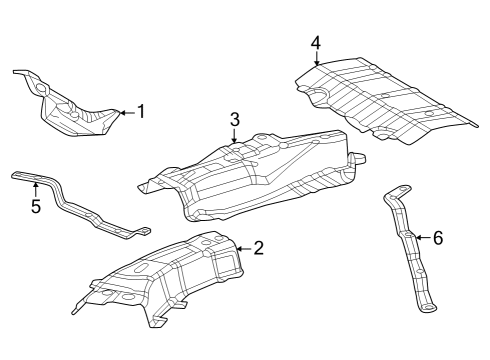 4
1
3
5
6
2