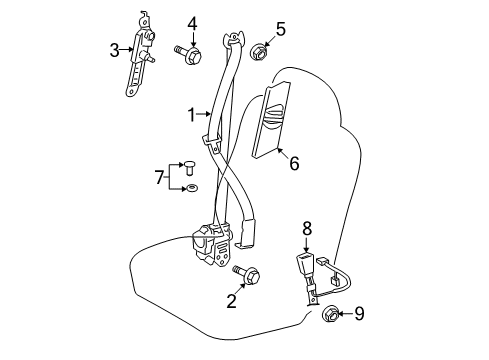 3
4
5
1
6
7
8
2
9