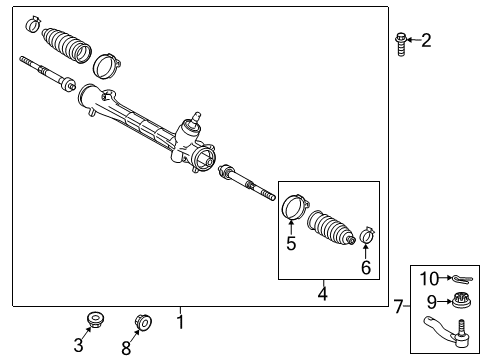 2
5
6
4
10
9
7
1
3
8