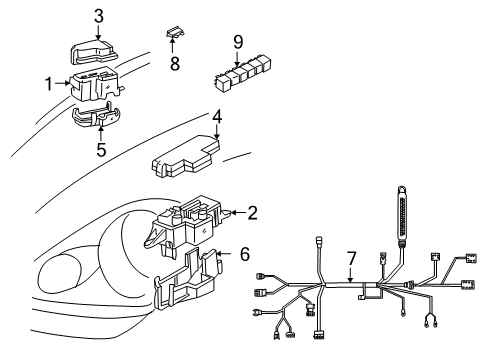 3
8
9
1
5
4
2
6
7