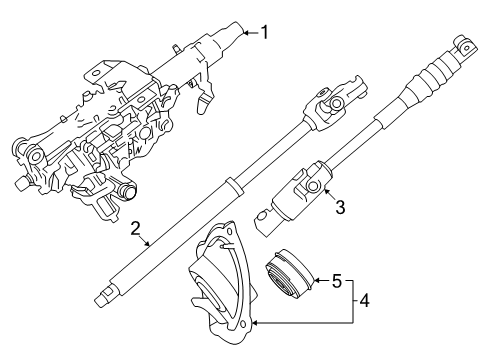 1
2
3
5
4