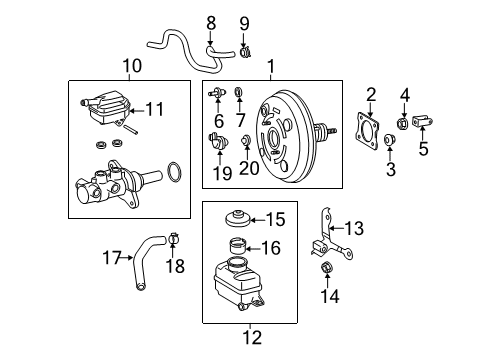 8
9
10
1
11
6
7
2
4
5
3
19
20
15
13
16
17
18
14
12