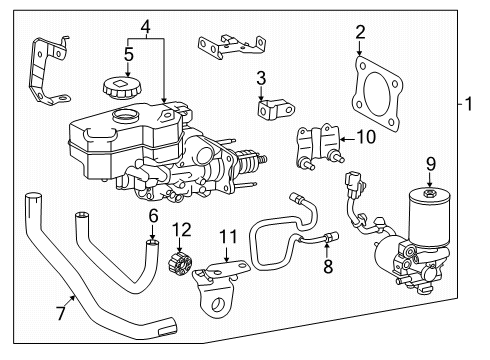 4
5
2
3
1
10
9
6
12
11
8
7