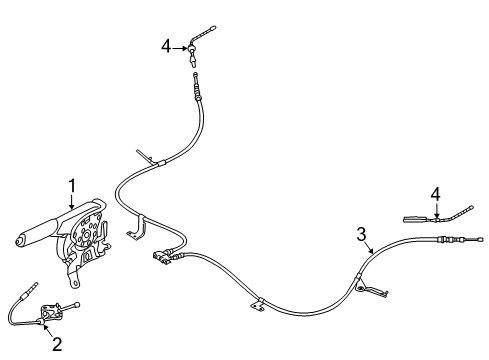 4
1
4
3
2