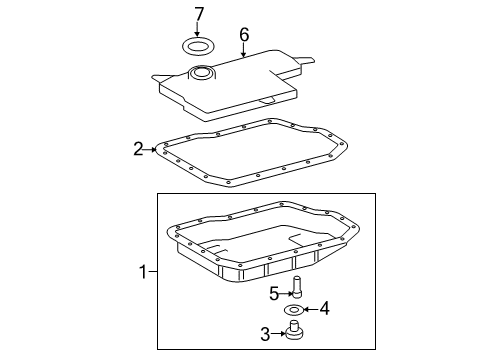 7
6
2
1
5
4
3