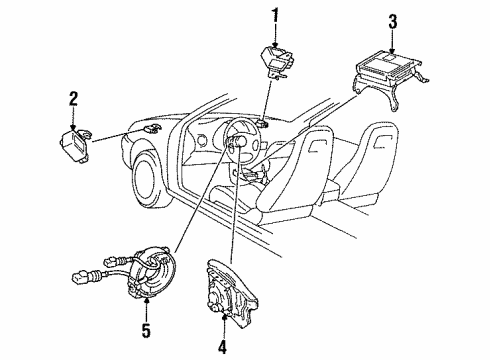 1
3
2
5
4