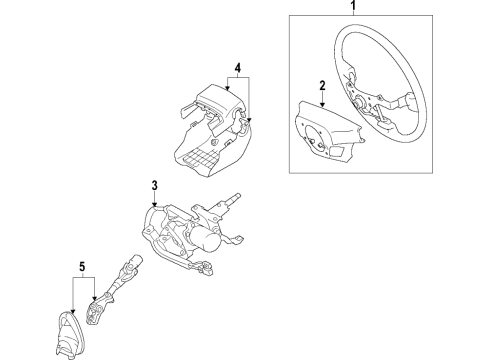 1
2
4
3
5