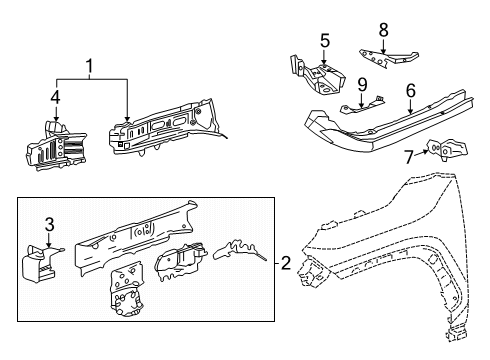 1
4
5
8
9
6
7
3
2