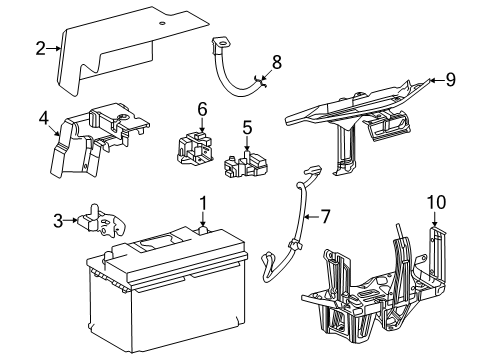 2
8
9
4
6
5
3
1
7
10