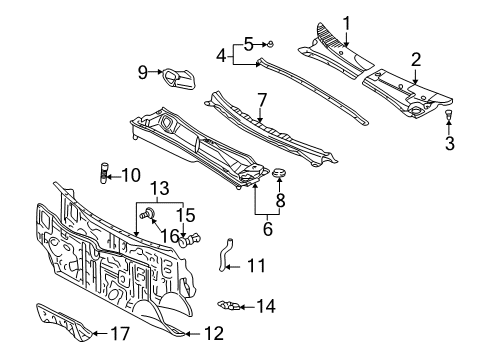 1
2
3
4
5
9
7
10
13
15
16
8
6
11
14
17
12